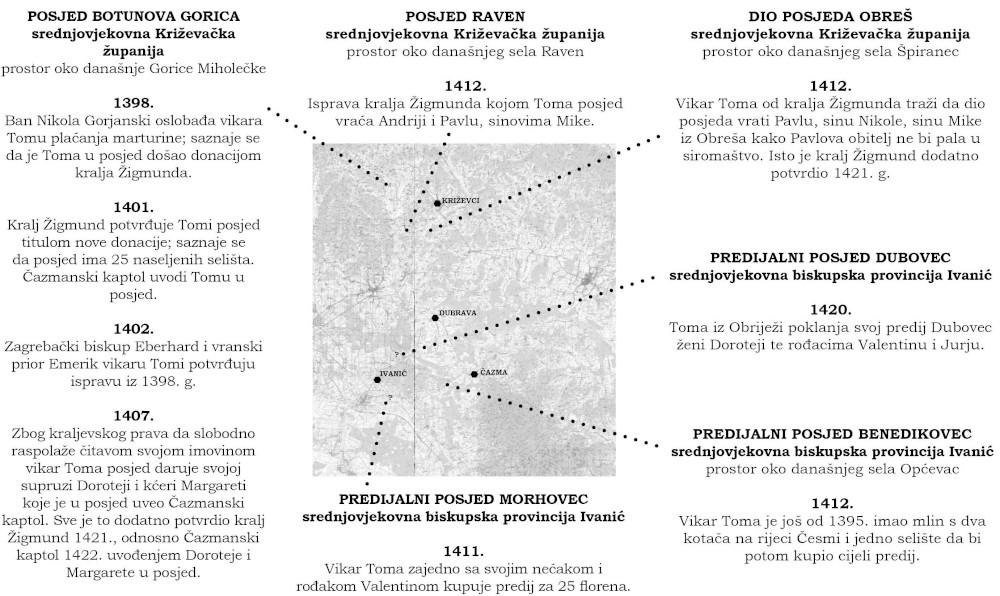 POSJED BOTUNOVA GORICA
srednjovjekovna Križevačka županija
prostor oko današnje Gorice Miholečke

1398.
Ban Nikola Gorjanski oslobađa vikara Tomu plaćanja marturine; saznaje se da je Toma u posjed došao donacijom kralja Žigmunda.

1401.
Kralj Žigmund potvrđuje Tomi posjed titulom nove donacije; saznaje se da posjed ima 25 naseljenih selišta. Čazmanski kaptol uvodi Tomu u posjed.

1402.
Zagrebački biskup Eberhard i vranski prior Emerik vikaru Tomi potvrđuju ispravu iz 1398. g.

1407.
Zbog kraljevskog prava da slobodno raspolaže čitavom svojom imovinom vikar Toma posjed daruje svojoj supruzi Doroteji i kćeri Margareti koje je u posjed uveo Čazmanski kaptol. Sve je to dodatno potvrdio kralj Žigmund 1421., odnosno Čazmanski kaptol 1422. uvođenjem Doroteje i Margarete u posjed.

POSJED RAVEN
srednjovjekovna Križevačka županija
prostor oko današnjeg sela Raven

1412.
Isprava kralja Žigmunda kojom Toma posjed vraća Andriji i Pavlu, sinovima Mike.

KRIŽEVCI

DUBRAVA

IVANIĆ

ČAZMA

PREDIJALNI POSJED MORHOVEC
srednjovjekovna biskupska provincija Ivanić

1411.
Vikar Toma zajedno sa svojim nećakom i rođakom Valentinom kupuje predij za 25 florena.

DIO POSJEDA OBREŠ
srednjovjekovna Križevačka županija
prostor oko današnjeg sela Špiranec

1412.
Vikar Toma od kralja Žigmunda traži da dio posjeda vrati Pavlu, sinu Nikole, sinu Mike iz Obreša kako Pavlova obitelj ne bi pala u siromaštvo. Isto je kralj Žigmund dodatno potvrdio 1421. g.

PREDIJALNI POSJED DUBOVEC
srednjovjekovna biskupska provincija Ivanić

1420.
Toma iz Obriježi poklanja svoj predij Dubovec ženi Doroteji te rođacima Valentinu i Jurju.

PREDIJALNI POSJED BENEDIKOVEC
srednjovjekovna biskupska provincija Ivanić
prostor oko današnjeg sela Općevac

1412.
Vikar Toma je još od 1395. imao mlin s dva kotača na rijeci Česmi i jedno selište da bi potom kupio cijeli predij.